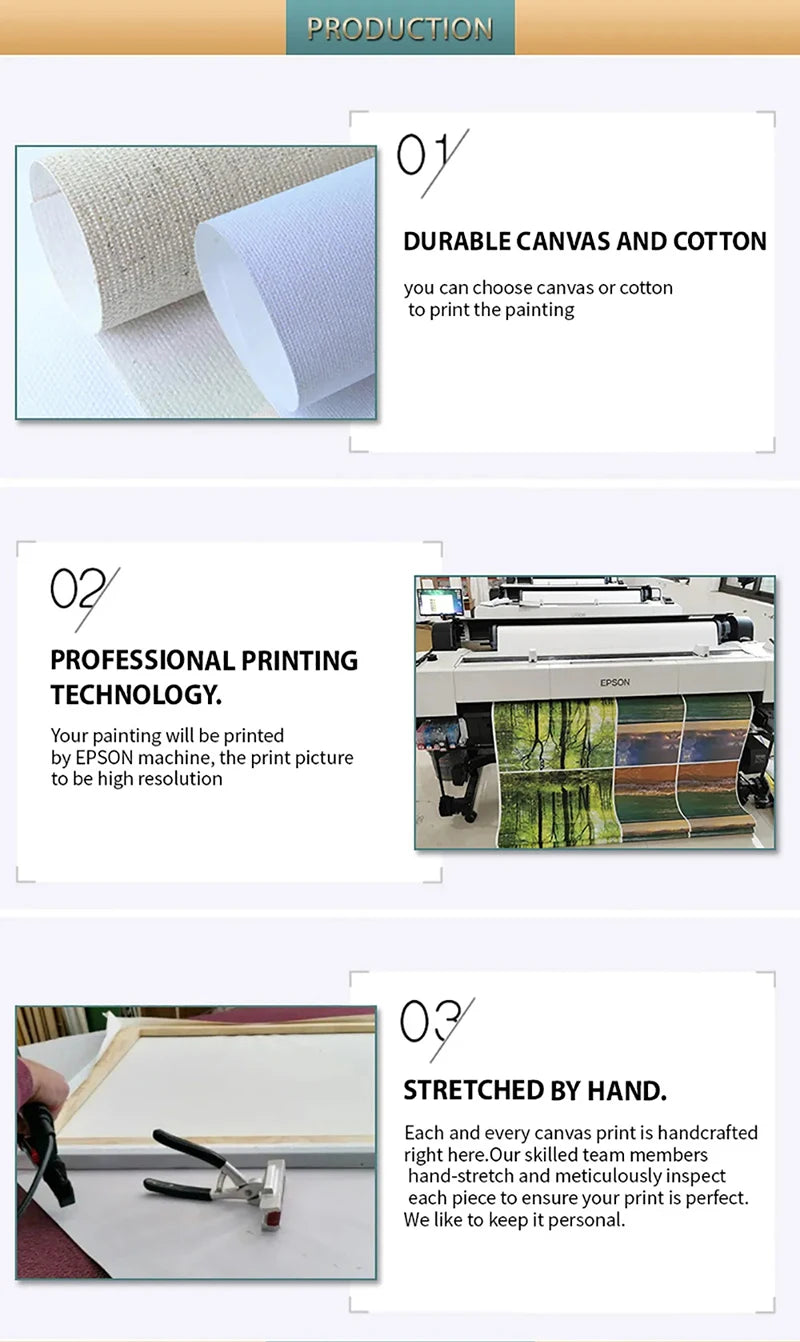 PRODUCTION

01

DURABLE CANVAS AND COTTON

you can choose canvas or cotton to print the painting

02

PROFESSIONAL PRINTING TECHNOLOGY.

Your painting will be printed by EPSON machine, the print picture to be high resolution

EPSON

03

STRETCHED BY HAND.

Each and every canvas print is handcrafted right here.Our skilled team members hand-stretch and meticulously inspect each piece to ensure your print is perfect. We like to keep it personal.